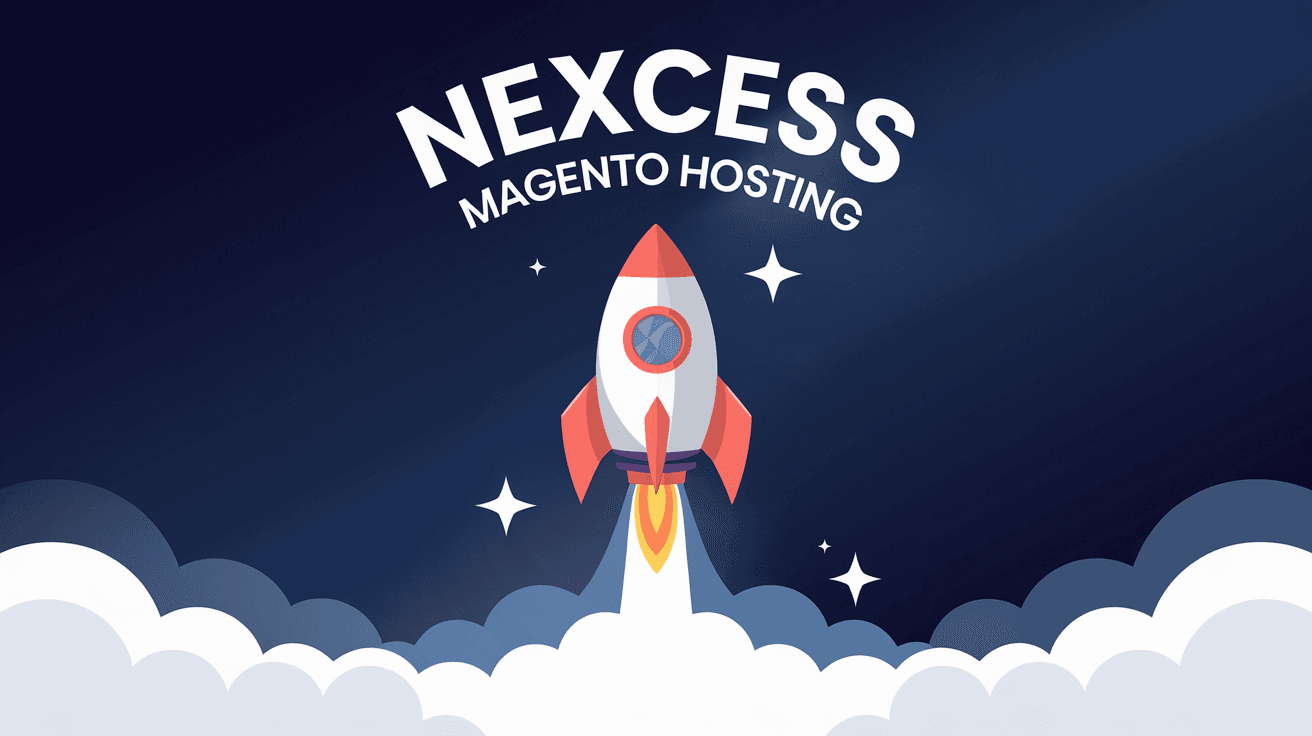 NEXCESS
MAGENTO HOSTING